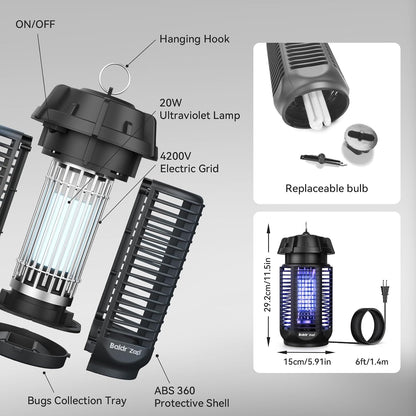 ON/OFF

Hanging Hook

20W
Ultraviolet Lamp

4200V
Electric Grid

Baldr Zap

Bugs Collection Tray

ABS 360
Protective Shell

Replaceable bulb

29.2cm/11.5in

Baldr Zap

15cm/5.91in

6ft/1.4m